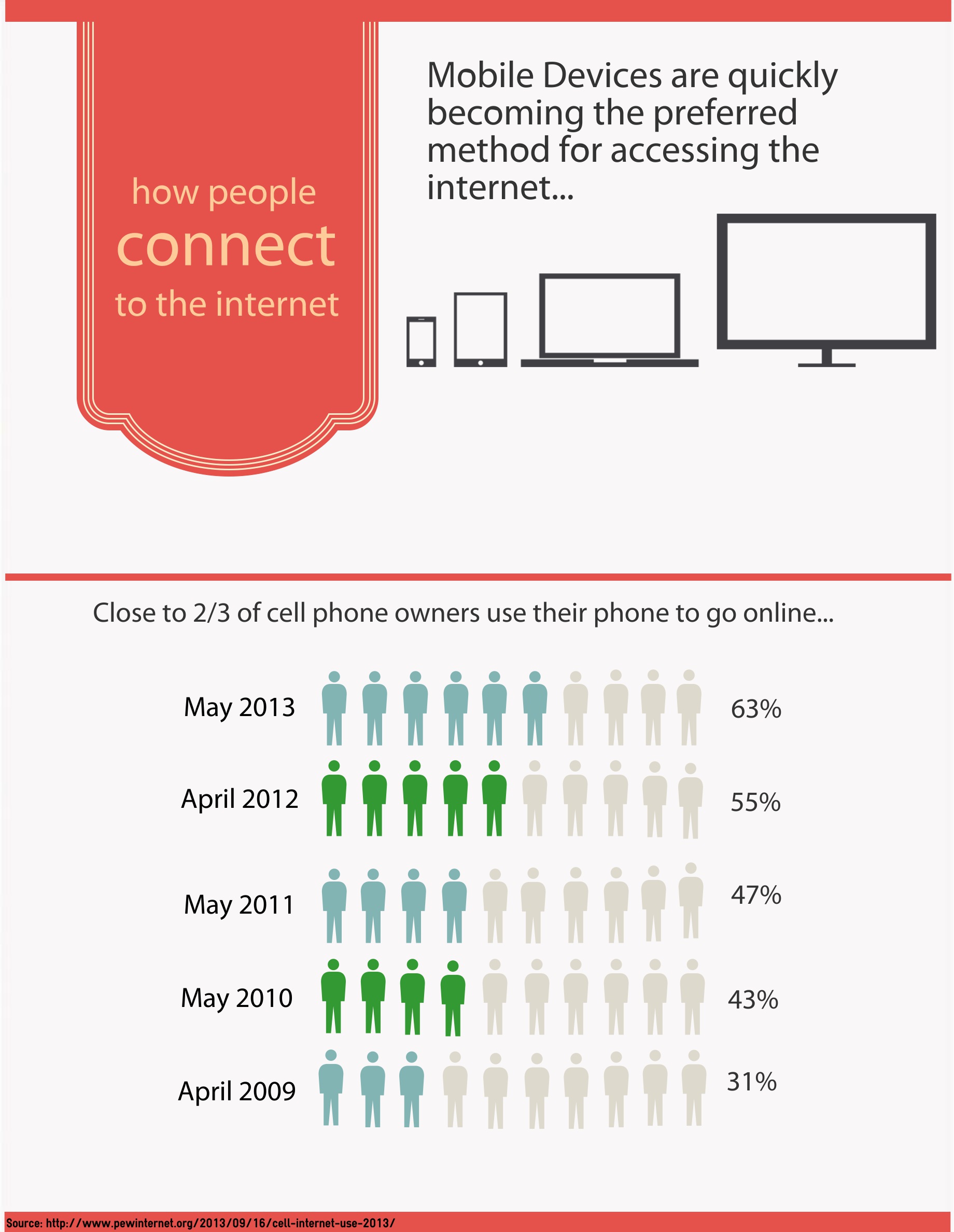 how people
connect
to the internet

Mobile Devices are quickly becoming the preferred method for accessing the internet...

Close to 2/3 of cell phone owners use their phone to go online...

May 2013 63%

April 2012 55%

May 2011 47%

May 2010 43%

April 2009 31%

Source: http://www.pewinternet.org/2013/09/16/cell-internet-use-2013/